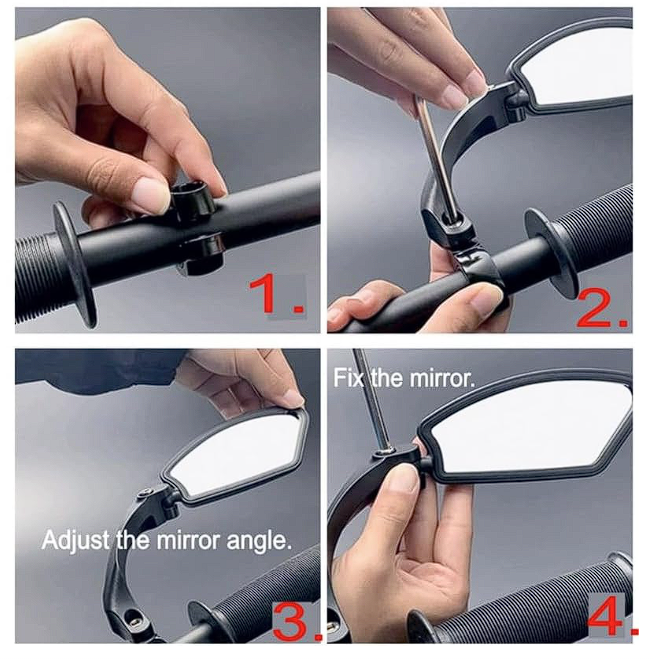 1.

2.

Adjust the mirror angle.

3.

Fix the mirror.

4.