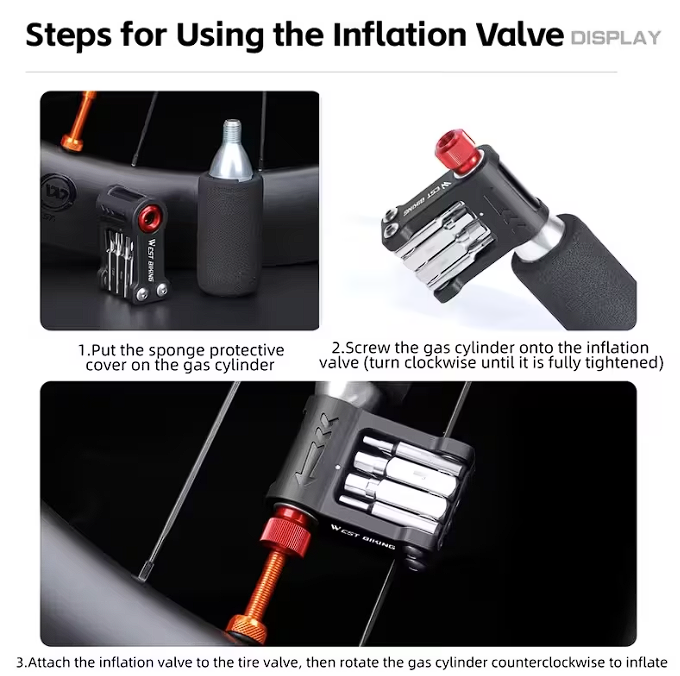 Steps for Using the Inflation Valve DISPLAY

WEST BIKING

WEST BIKING

1.Put the sponge protective cover on the gas cylinder

2.Screw the gas cylinder onto the inflation valve (turn clockwise until it is fully tightened)

WEST BIKING

3.Attach the inflation valve to the tire valve, then rotate the gas cylinder counterclockwise to inflate